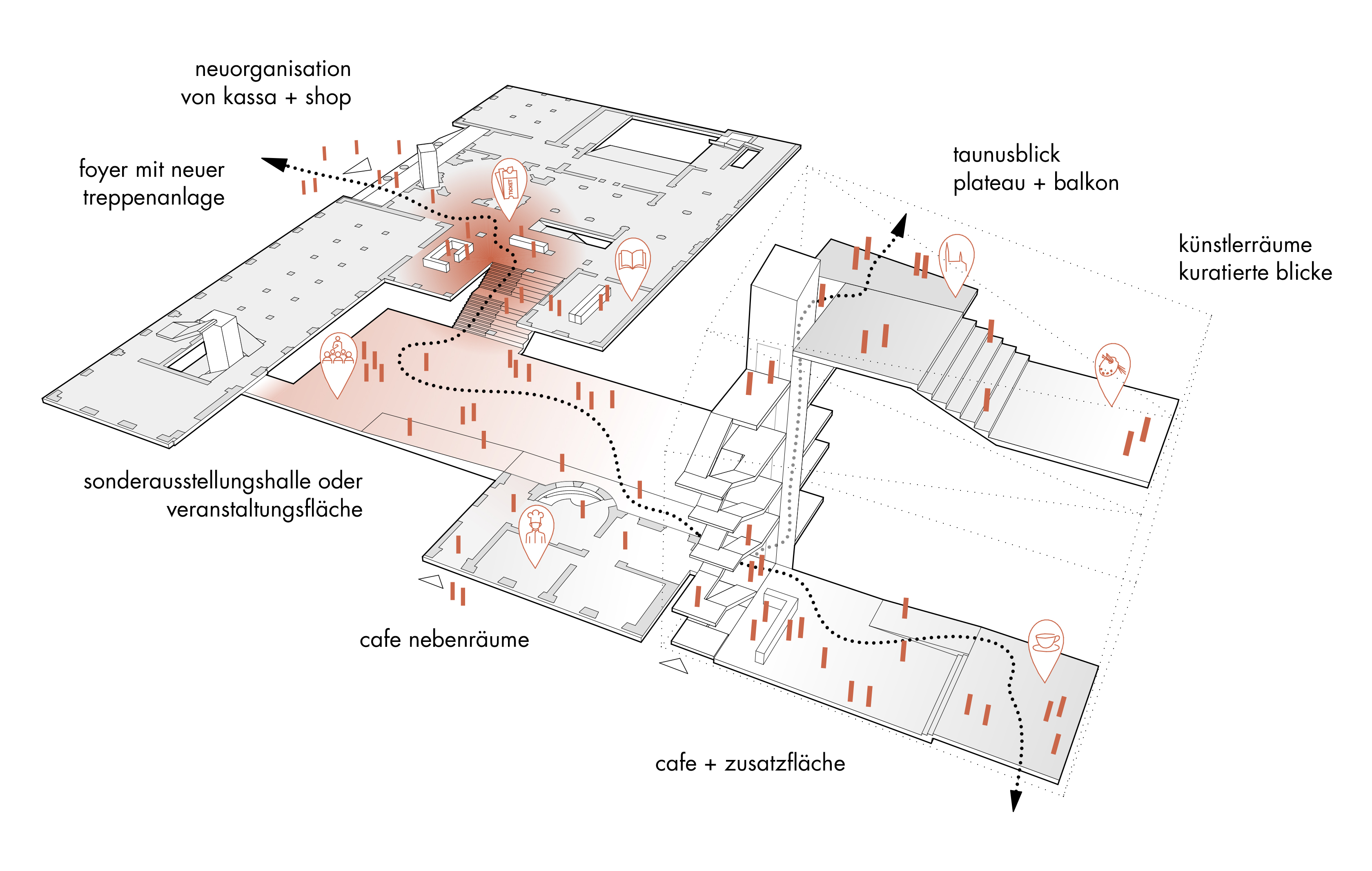 neuorganisation
von kassa + shop

foyer mit neuer
treppenanlage

TICKET

taunusblick
plateau + balkon

künstlerräume
kuratierte blicke

sonderausstellungshalle oder
veranstaltungsfläche

cafe nebenräume

cafe + zusatzfläche