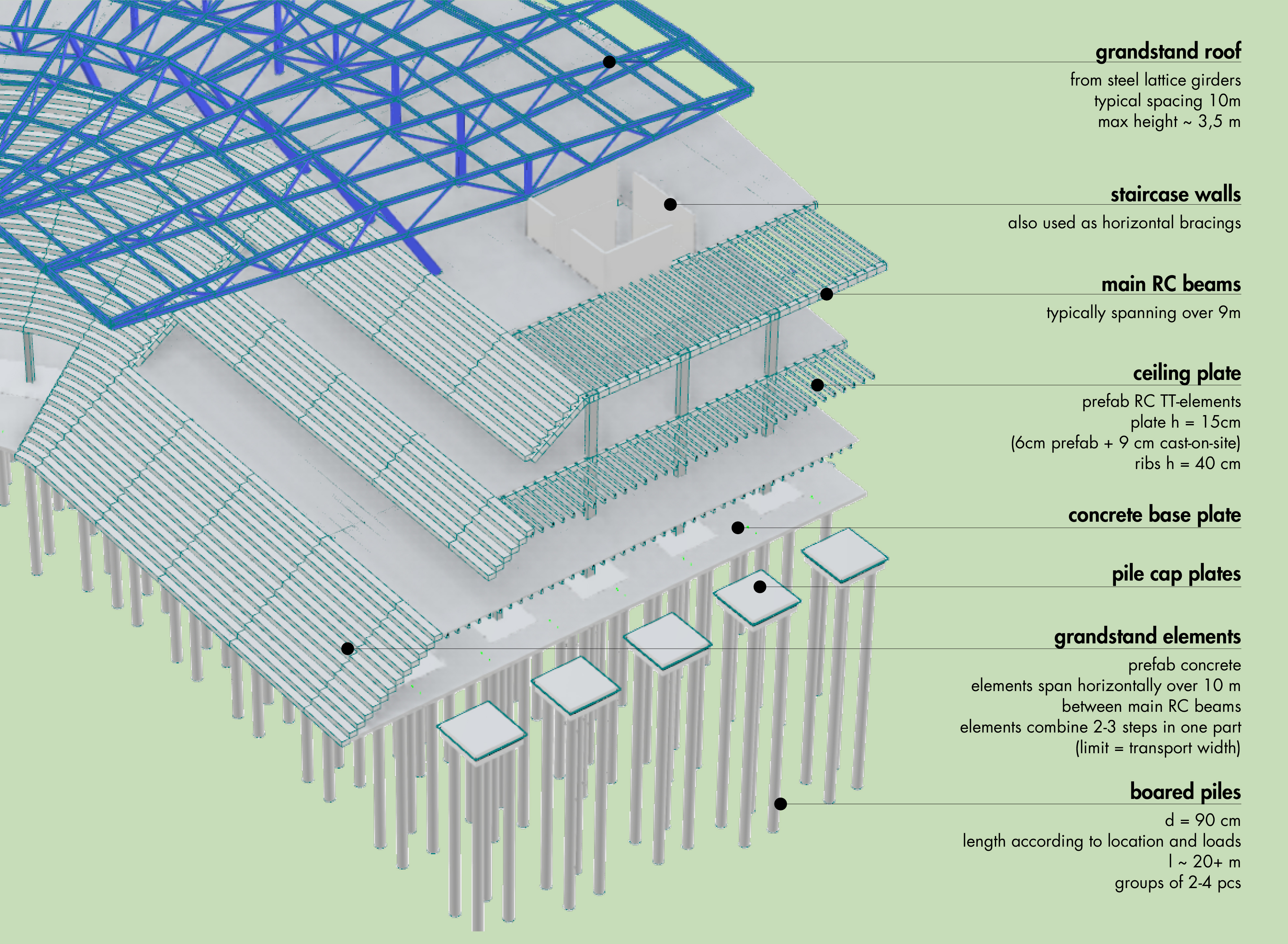 grandstand roof
from steel lattice girders
typical spacing 10m
max height ~ 3,5 m

staircase walls
also used as horizontal bracings

main RC beams
typically spanning over 9m

ceiling plate
prefab RC TT-elements
plate h = 15cm
(6cm prefab + 9 cm cast-on-site)
ribs h = 40 cm

concrete base plate

pile cap plates

grandstand elements
prefab concrete
elements span horizontally over 10 m
between main RC beams
elements combine 2-3 steps in one part
(limit = transport width)

boared piles
d = 90 cm
length according to location and loads
l ~ 20+ m
groups of 2-4 pcs