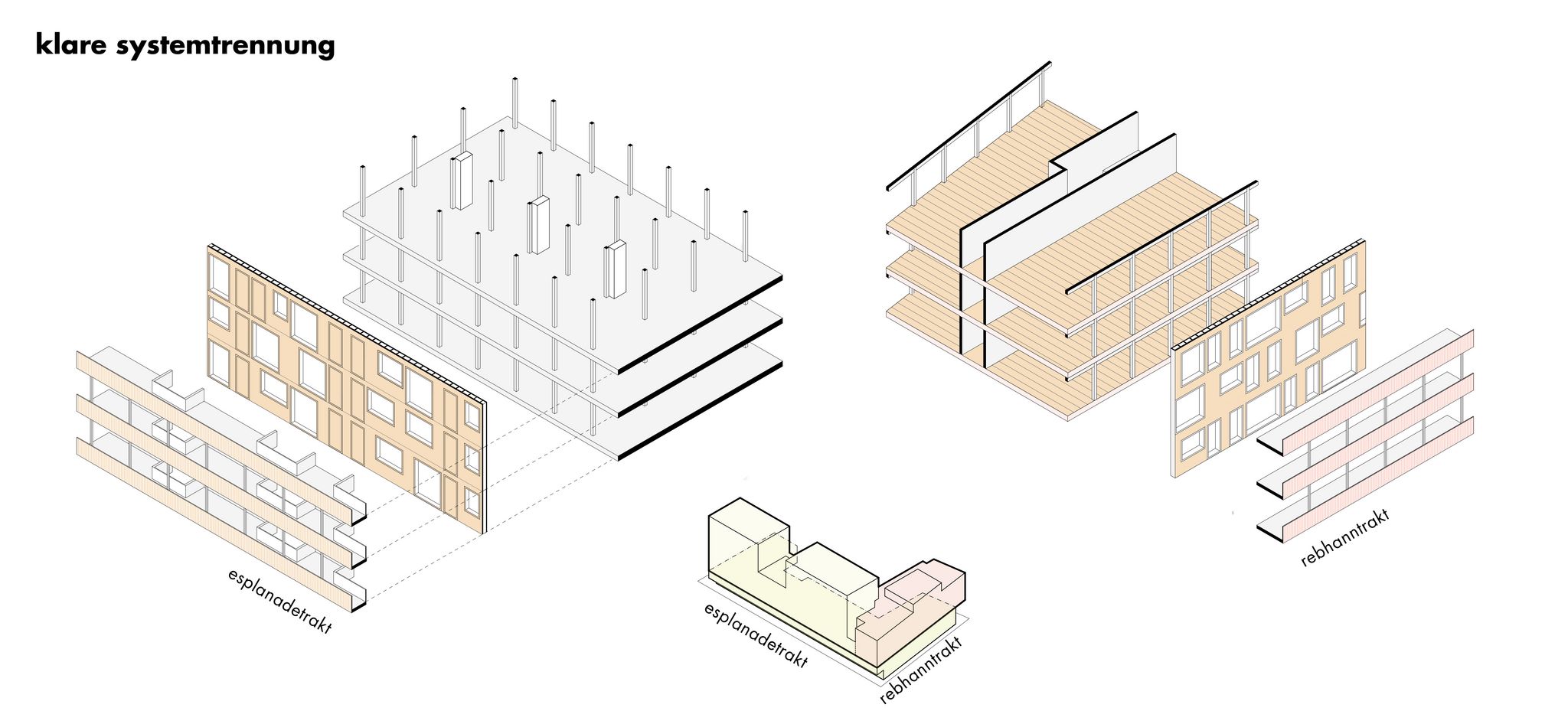 klare systemtrennung

esplanadetrakt

esplanadetrakt

rebhanntrakt

rebhanntrakt