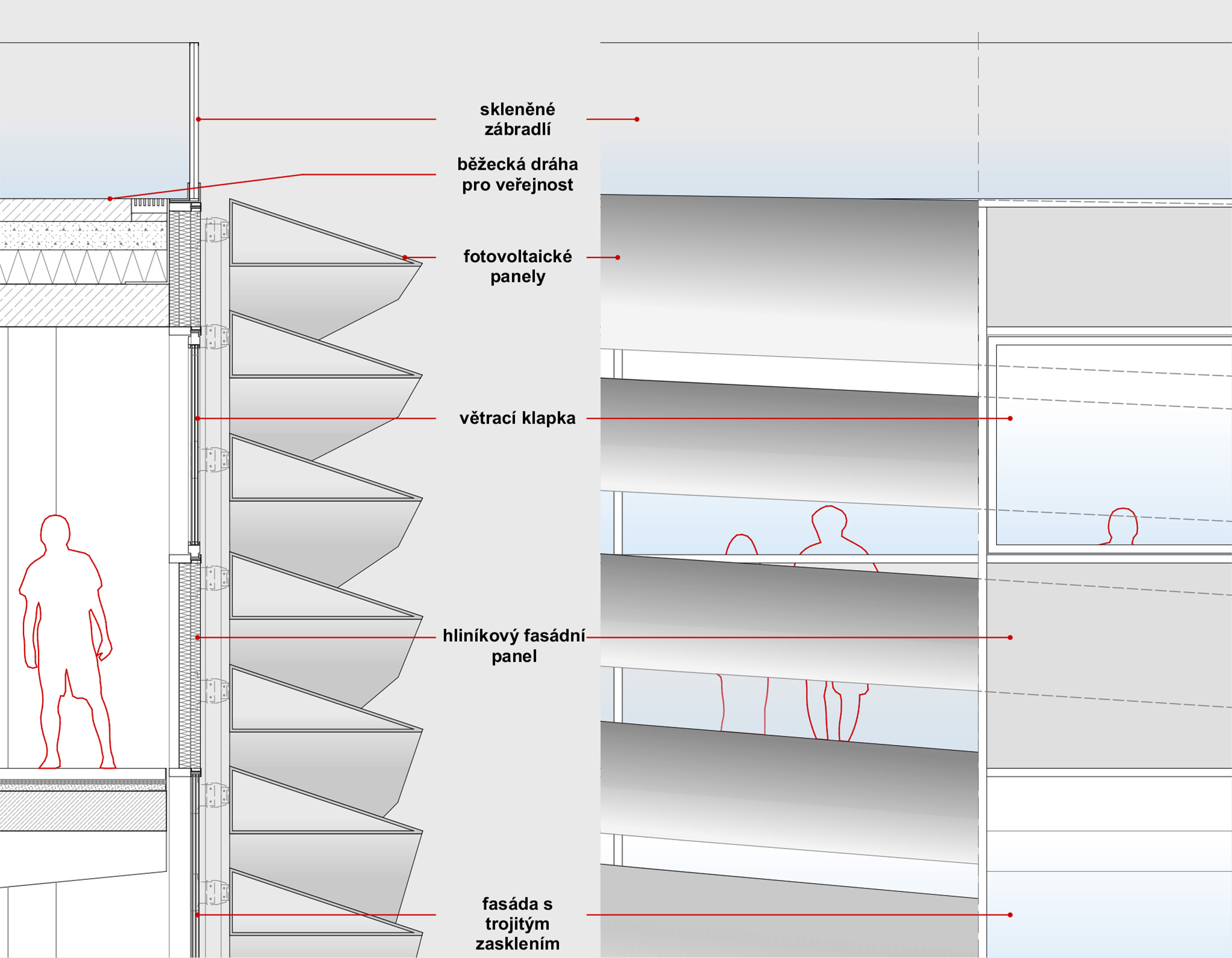 skleněné zábradlí

běžecká dráha pro veřejnost

fotovoltaické panely

větrací klapka

hliníkový fasádní panel

fasáda s trojitým zasklením